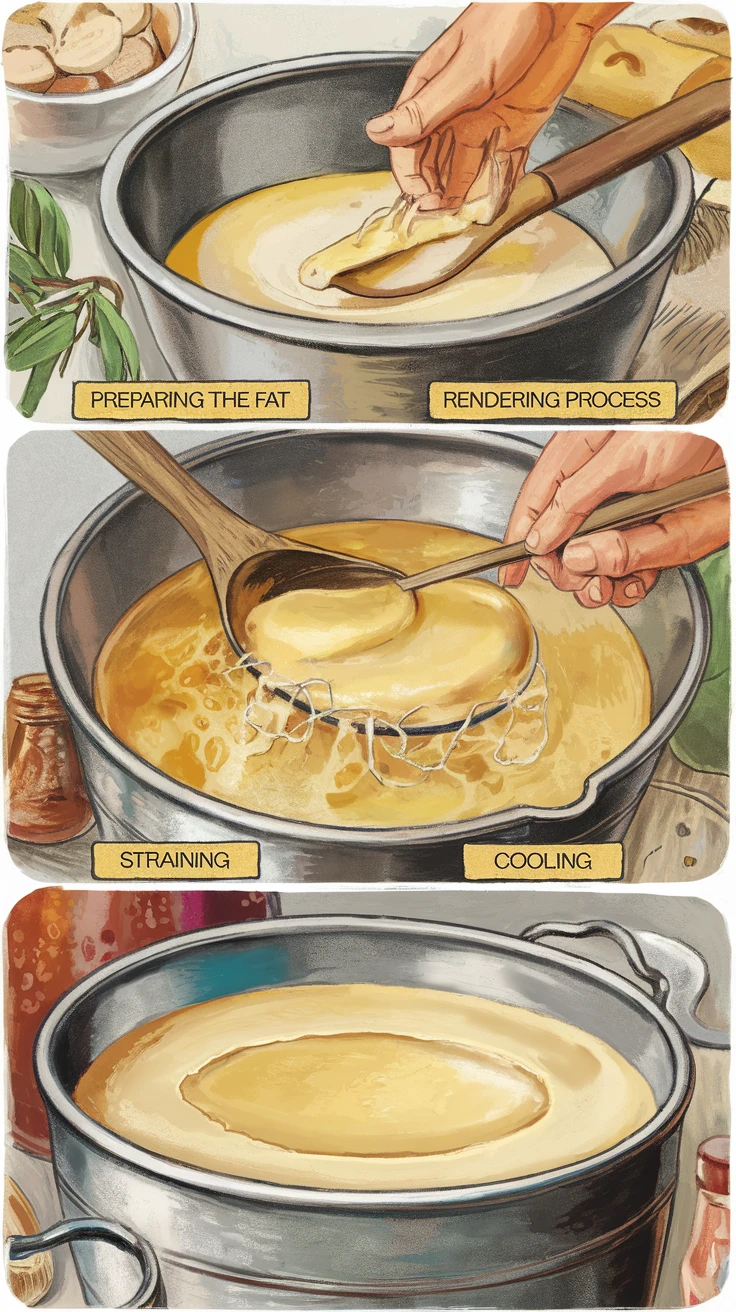 PREPARING THE FAT
RENDERING PROCESS
STRAINING
COOLING